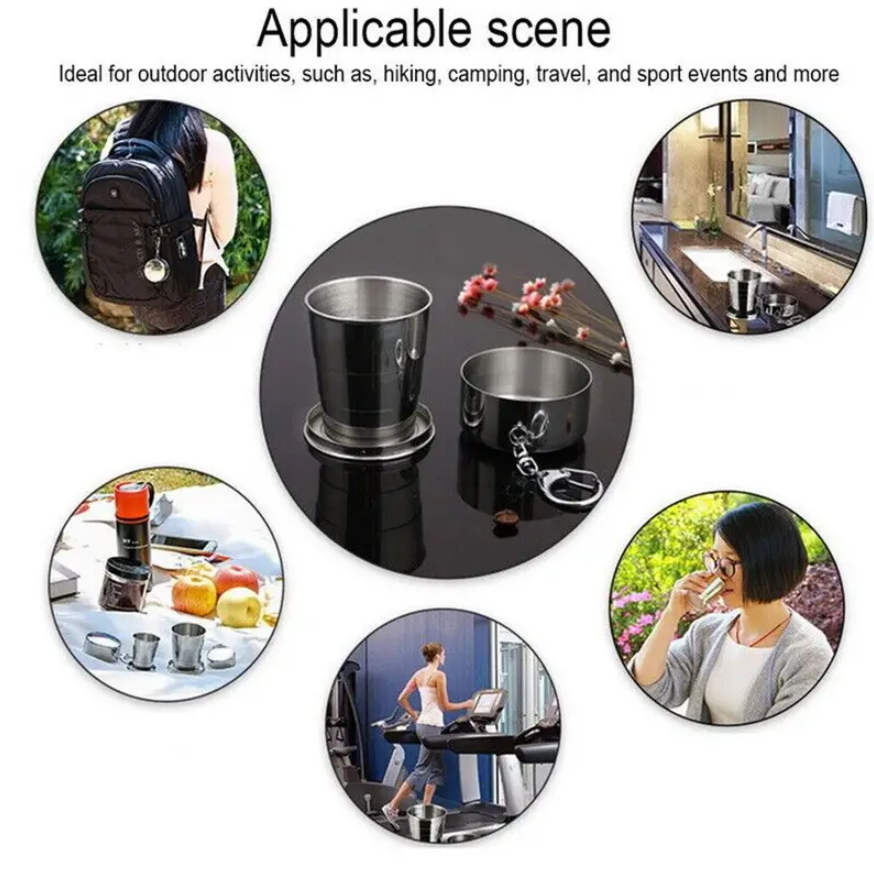 Applicable scene

Ideal for outdoor activities, such as, hiking, camping, travel, and sport events and more